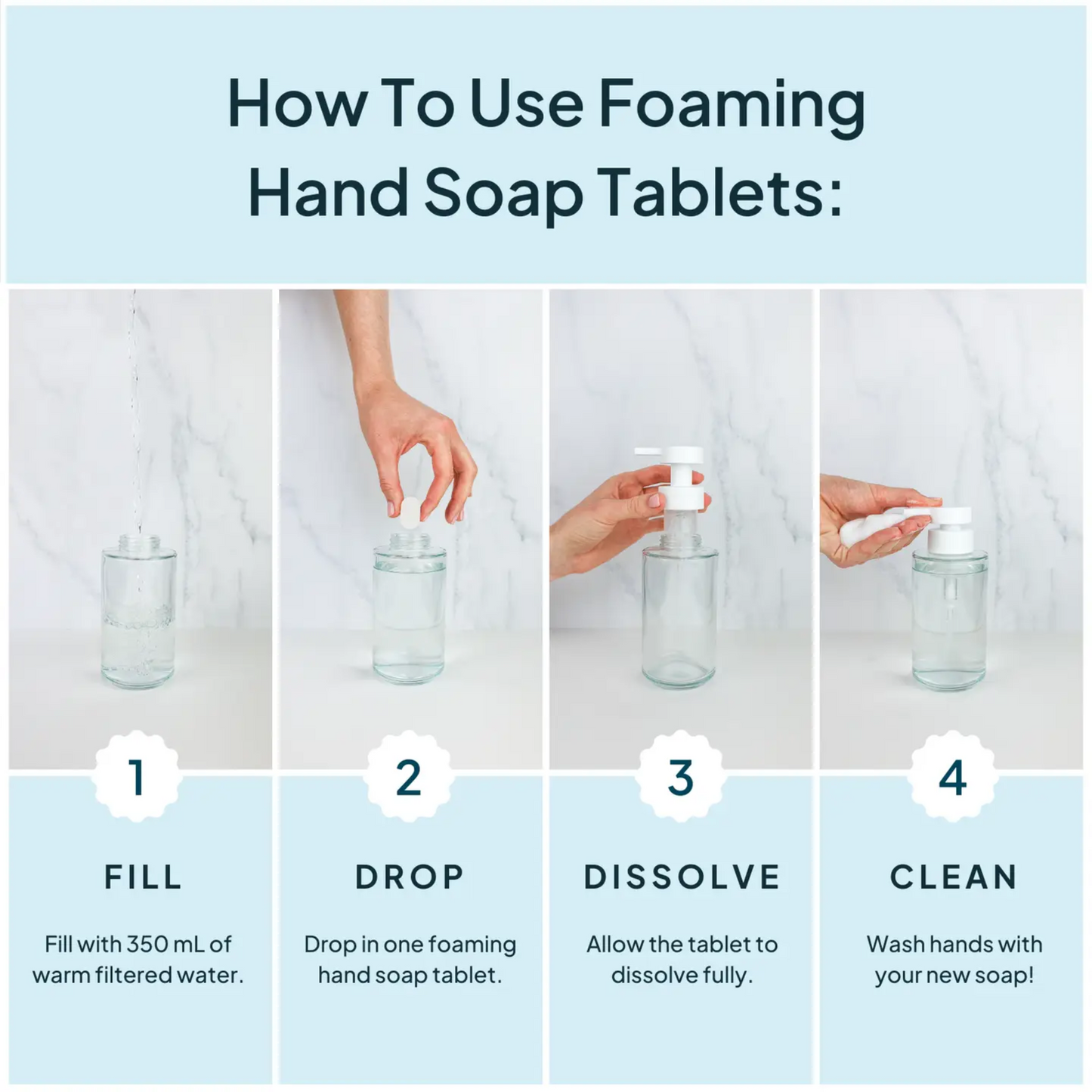 How To Use Foaming Hand Soap Tablets:

1

FILL

Fill with 350 mL of warm filtered water.

2

DROP

Drop in one foaming hand soap tablet.

3

DISSOLVE

Allow the tablet to dissolve fully.

4

CLEAN

Wash hands with your new soap!